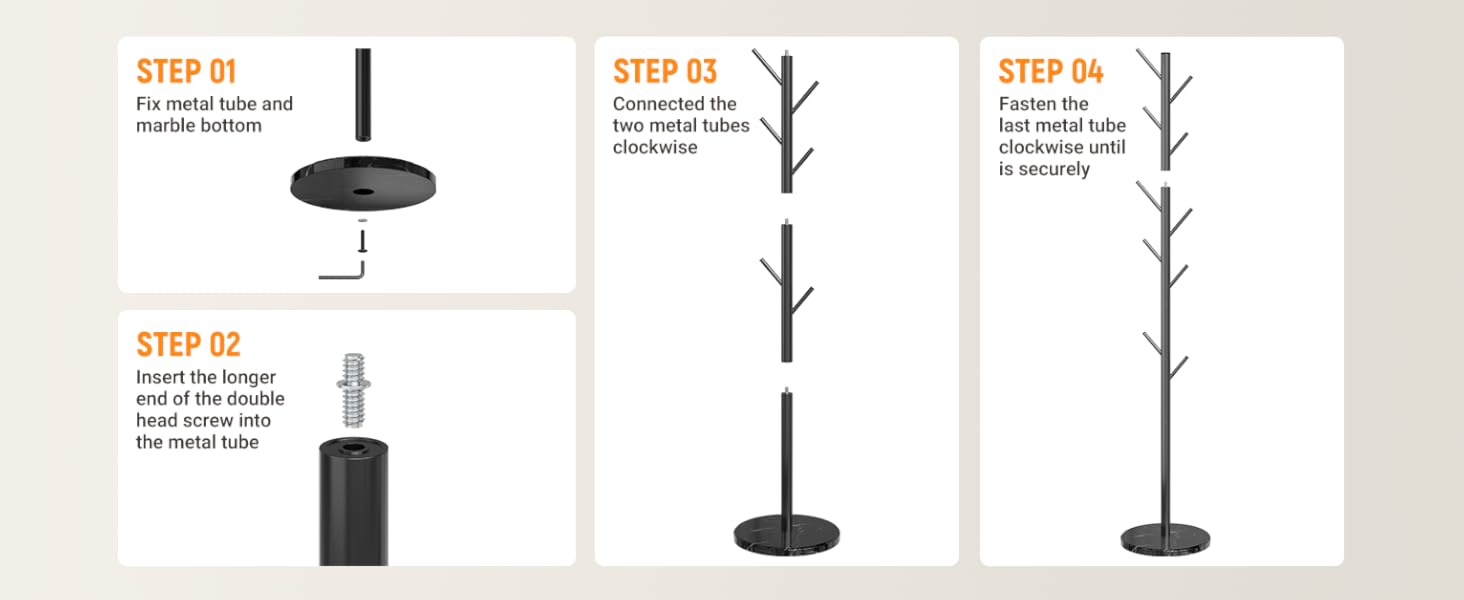 STEP 01
Fix metal tube and marble bottom

STEP 02
Insert the longer end of the double head screw into the metal tube

STEP 03
Connected the two metal tubes clockwise

STEP 04
Fasten the last metal tube clockwise until is securely